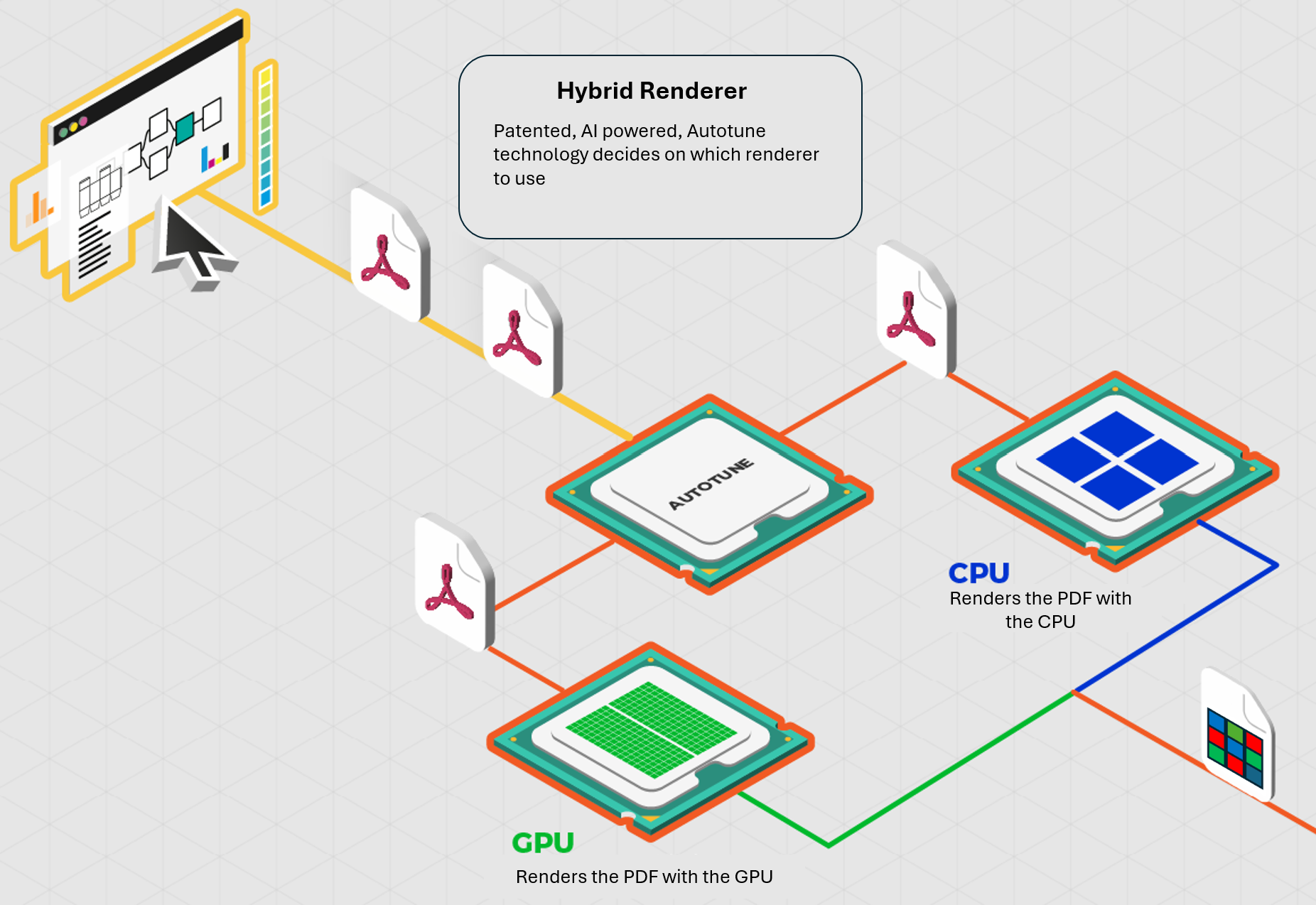 Hybrid Renderer

Patented, AI powered, Autotune technology decides on which renderer to use

AUTOTUNE

CPU
Renders the PDF with the CPU

GPU
Renders the PDF with the GPU